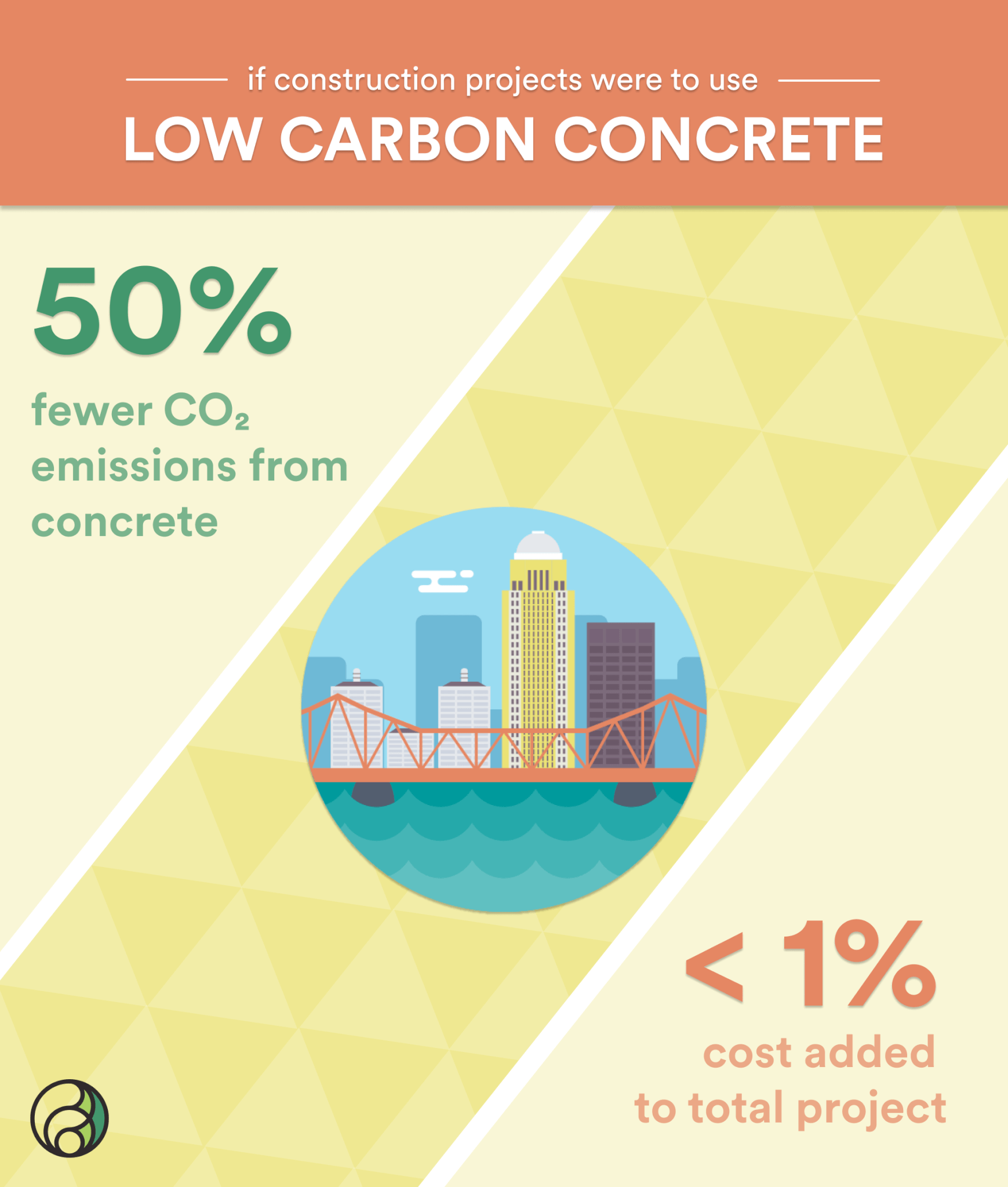 if construction projects were to use

LOW CARBON CONCRETE

50%

fewer $CO_2$ emissions from concrete

< 1%

cost added to total project